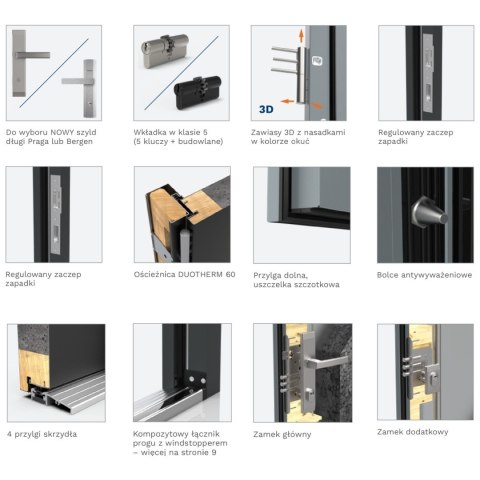 Do wyboru NOWY szyld długi Praga lub Bergen

Wkładka w klasie 5 (5 kluczy + budowlane)

3D

Zawiasy 3D z nasadkami w kolorze okuć

Regulowany zaczep zapadki

Regulowany zaczep zapadki

Ościeżnica DUOTHERM 60

Przylga dolna, uszczelka szczotkowa

Bolce antywyważeniowe

4 przylgi skrzydła

Kompozytowy łącznik progu z windstopperem – więcej na stronie 9

Zamek główny

Zamek dodatkowy