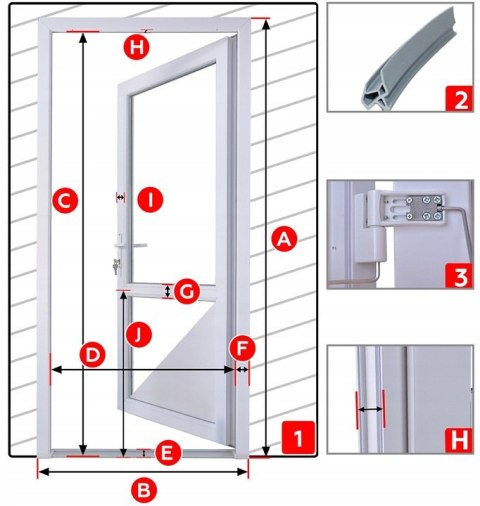 H
C
I
A
G
J
D
F
E
1
B
2
3
H